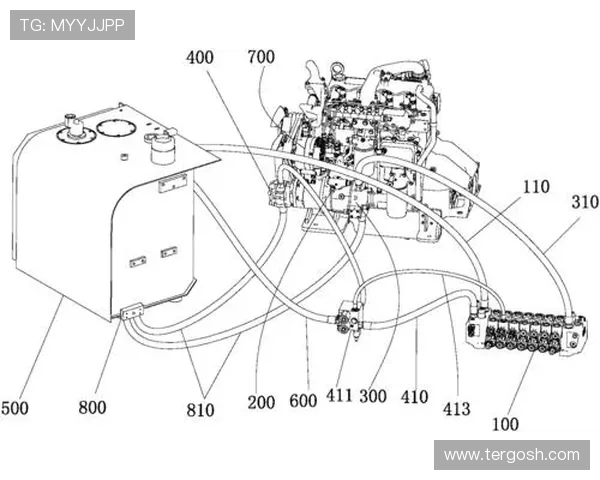 TG: MYYJJPP

400
700
110
310
500
800
810
200
600
411
300
410
413
100

www.tergosh.com